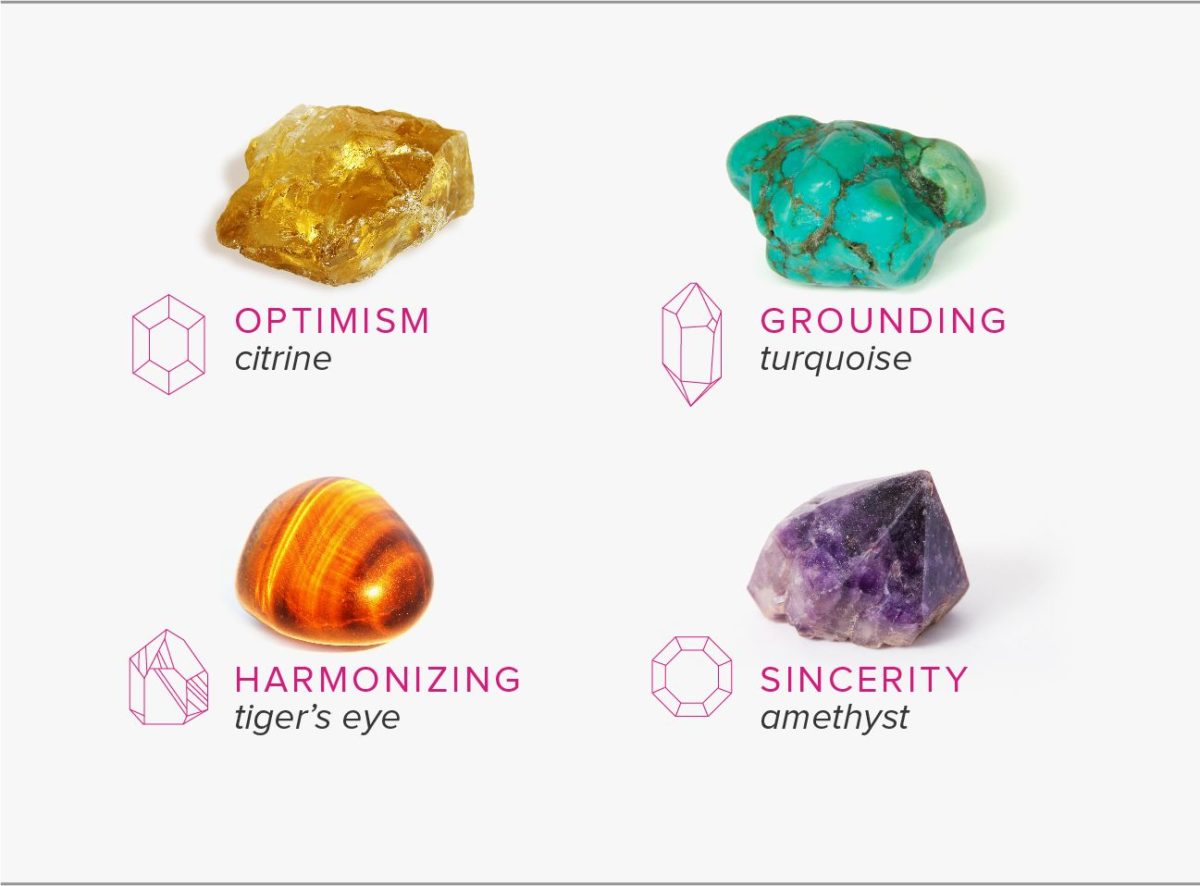 OPTIMISM
citrine

GROUNDING
turquoise

HARMONIZING
tiger's eye

SINCERITY
amethyst