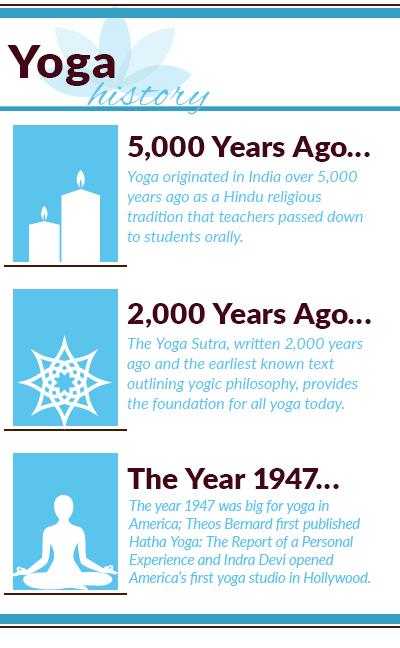 Yoga
history

5,000 Years Ago...
Yoga originated in India over 5,000 years ago as a Hindu religious tradition that teachers passed down to students orally.

2,000 Years Ago...
The Yoga Sutra, written 2,000 years ago and the earliest known text outlining yogic philosophy, provides the foundation for all yoga today.

The Year 1947...
The year 1947 was big for yoga in America; Theos Bernard first published Hatha Yoga: The Report of a Personal Experience and Indra Devi opened America's first yoga studio in Hollywood.